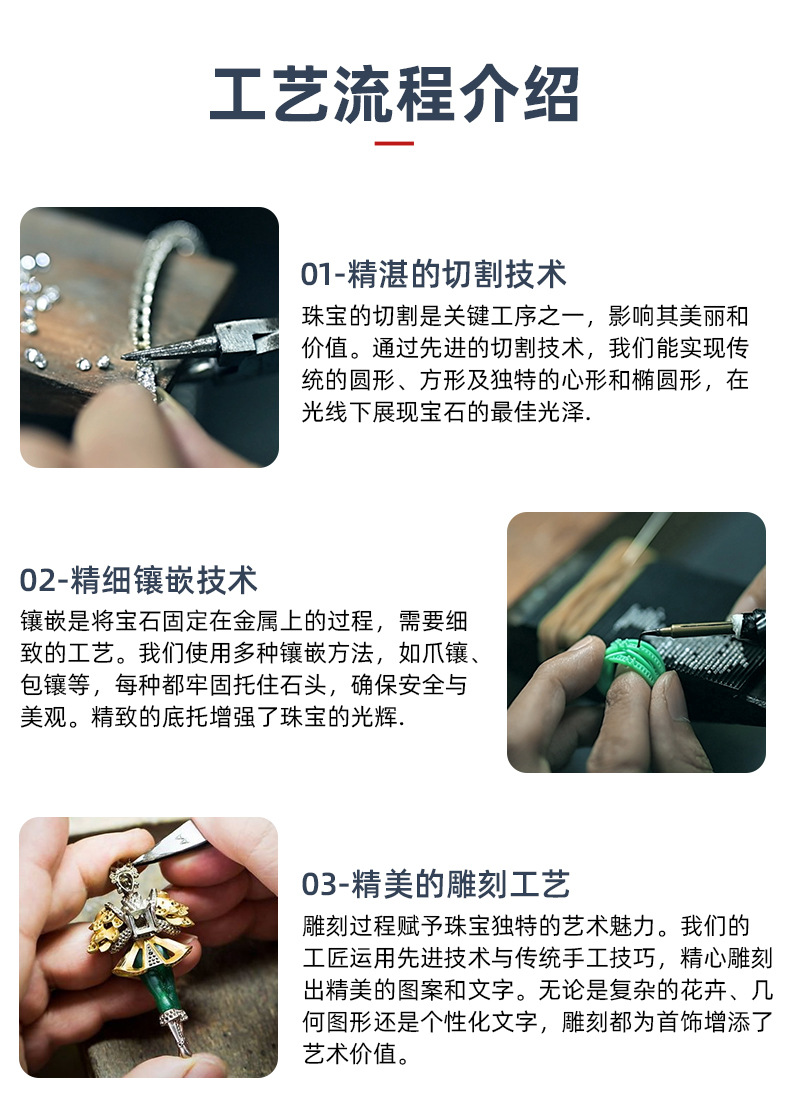 工艺流程介绍

01-精湛的切割技术

珠宝的切割是关键工序之一，影响其美丽和价值。通过先进的切割技术，我们能实现传统的圆形、方形及独特的心形和椭圆形，在光线下展现宝石的最佳光泽.

02-精细镶嵌技术

镶嵌是将宝石固定在金属上的过程，需要细致的工艺。我们使用多种镶嵌方法，如爪镶、包镶等，每种都牢固托住石头，确保安全与美观。精致的底托增强了珠宝的光辉.

03-精美的雕刻工艺

雕刻过程赋予珠宝独特的艺术魅力。我们的工匠运用先进技术与传统手工技巧，精心雕刻出精美的图案和文字。无论是复杂的花卉、几何图形还是个性化文字，雕刻都为首饰增添了艺术价值。